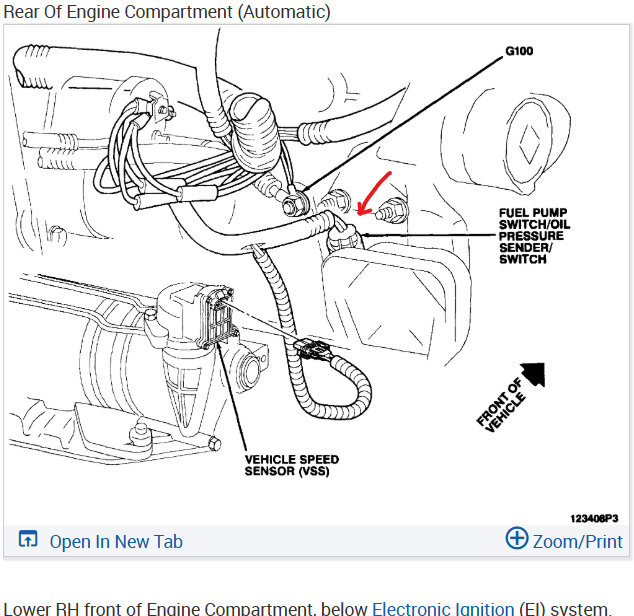 Rear Of Engine Compartment (Automatic)

G100

FUEL PUMP SWITCH/OIL PRESSURE SENDER/ SWITCH

FRONT OF VEHICLE

VEHICLE SPEED SENSOR (VSS)

123408P3

Open In New Tab

Zoom/Print

Lower RH front of Engine Compartment, below Electronic Ignition (EI) system.