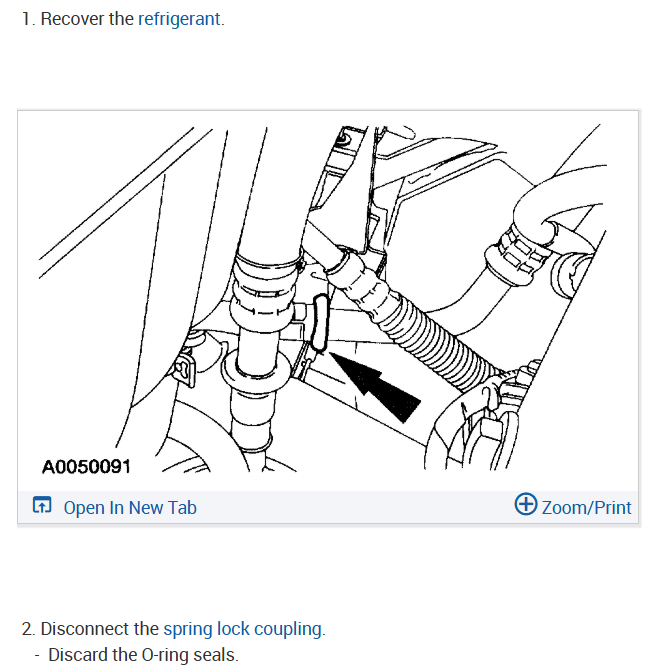 1. Recover the refrigerant.

A0050091

Open In New Tab

Zoom/Print

2. Disconnect the spring lock coupling.
- Discard the O-ring seals.