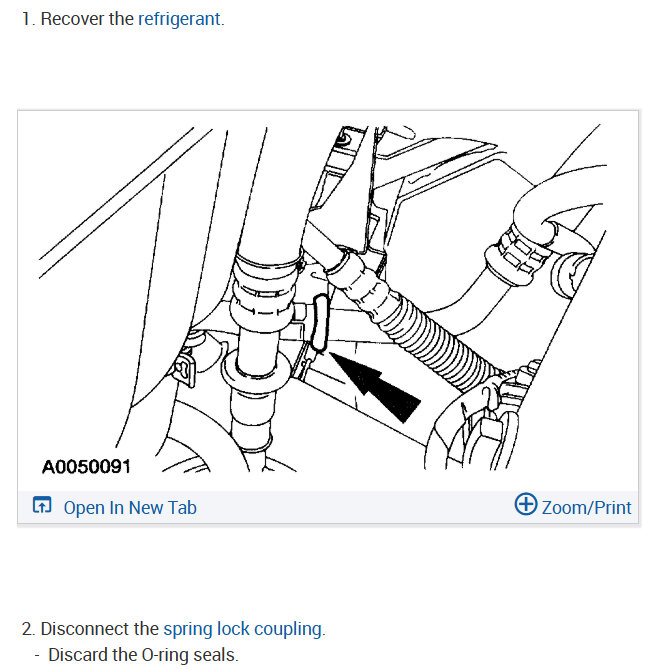 1. Recover the refrigerant.

A0050091

Open In New Tab

Zoom/Print

2. Disconnect the spring lock coupling.
- Discard the O-ring seals.