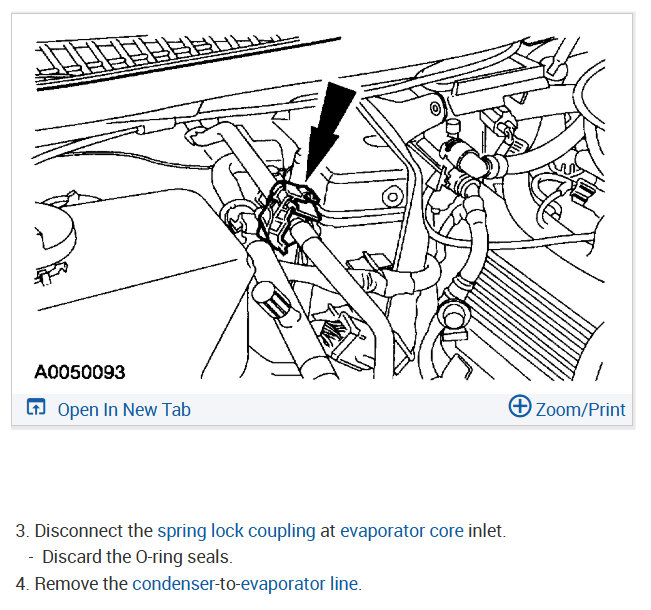 A0050093

Open In New Tab

Zoom/Print

3. Disconnect the spring lock coupling at evaporator core inlet.
- Discard the O-ring seals.
4. Remove the condenser-to-evaporator line.