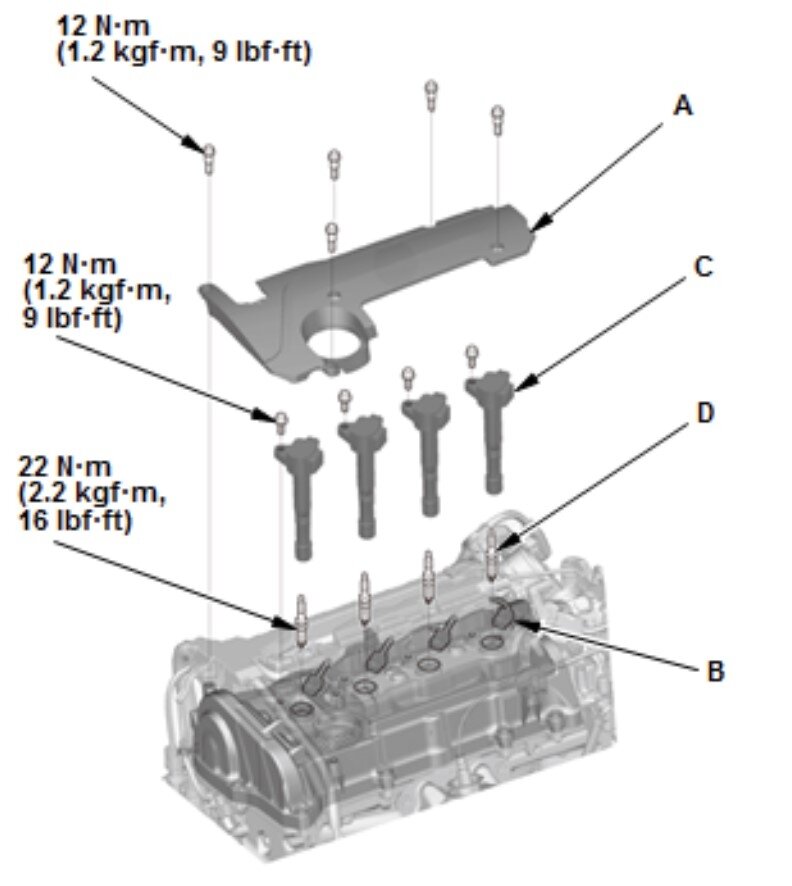 12 N·m
(1.2 kgf·m, 9 lbf·ft)

A

12 N·m
(1.2 kgf·m,
9 lbf·ft)

C

D

22 N·m
(2.2 kgf·m,
16 lbf·ft)

B