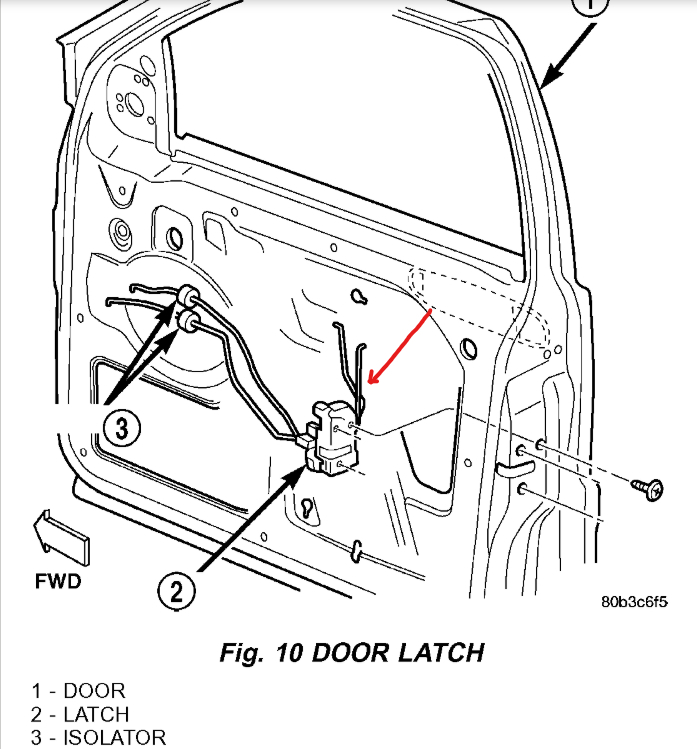 1

3

FWD

2

80b3c6f5

Fig. 10 DOOR LATCH

1 - DOOR
2 - LATCH
3 - ISOLATOR