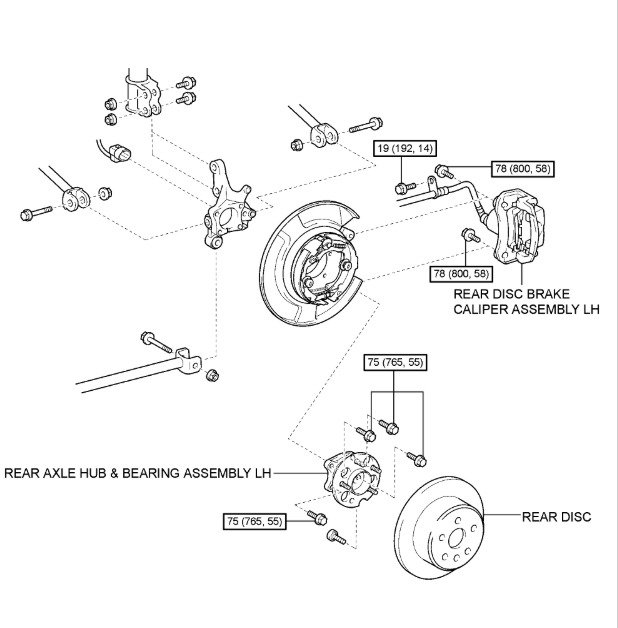 19 (192, 14)

78 (800, 58)

78 (800, 58)

REAR DISC BRAKE CALIPER ASSEMBLY LH

75 (765, 55)

REAR AXLE HUB & BEARING ASSEMBLY LH

75 (765, 55)

REAR DISC