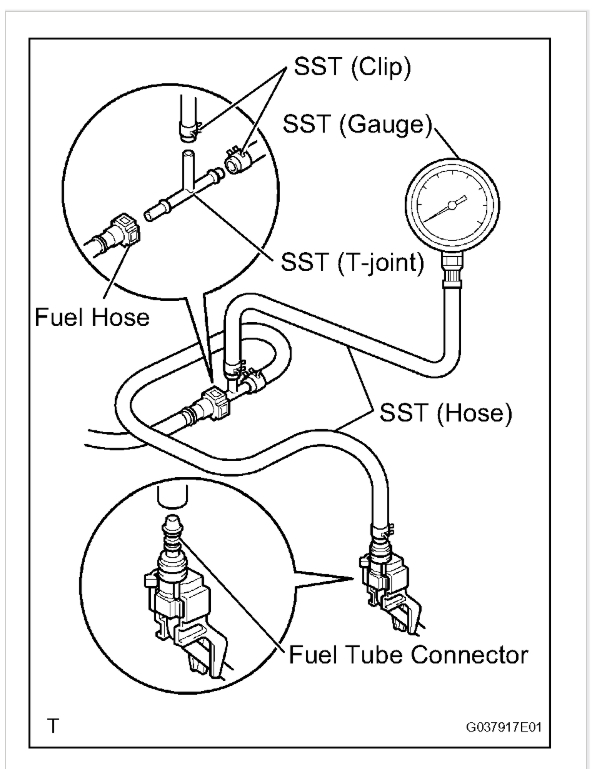 SST (Clip)
SST (Gauge)
SST (T-joint)
Fuel Hose
SST (Hose)
Fuel Tube Connector
T
G037917E01