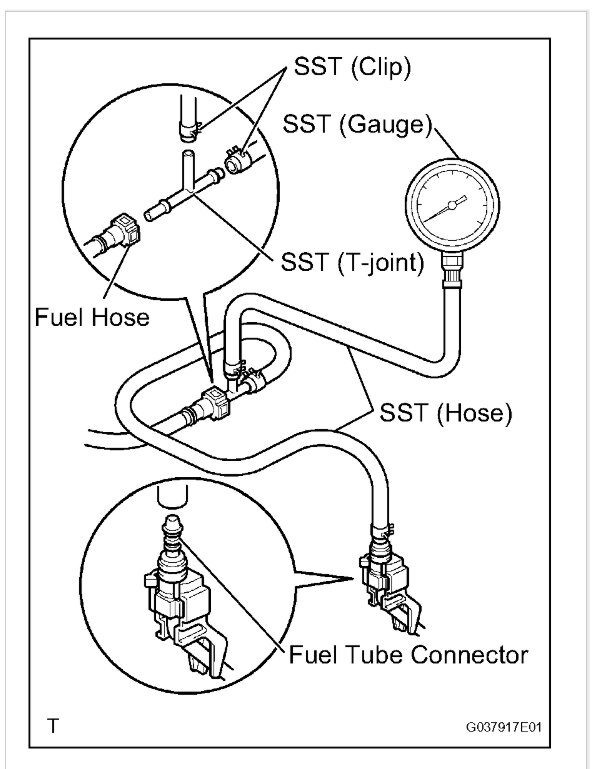 SST (Clip)

SST (Gauge)

SST (T-joint)

Fuel Hose

SST (Hose)

Fuel Tube Connector

T

G037917E01