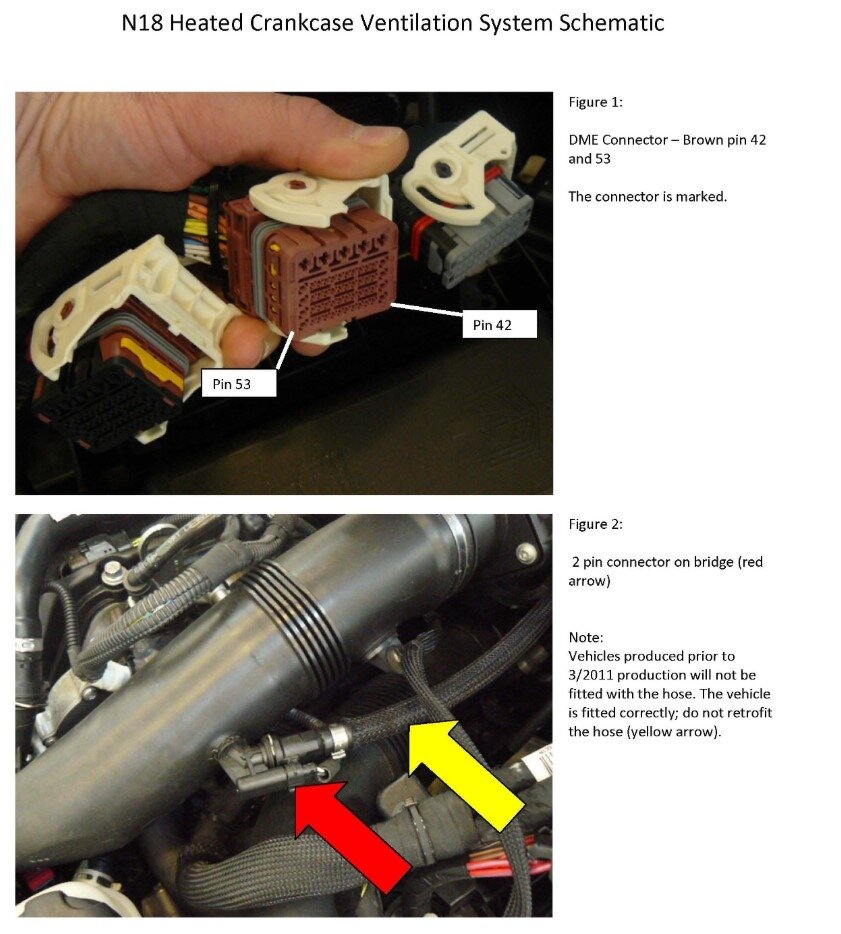 N18 Heated Crankcase Ventilation System Schematic

Pin 42

Pin 53

Figure 1:

DME Connector – Brown pin 42 and 53

The connector is marked.

Figure 2:

2 pin connector on bridge (red arrow)

Note:
Vehicles produced prior to 3/2011 production will not be fitted with the hose. The vehicle is fitted correctly; do not retrofit the hose (yellow arrow).