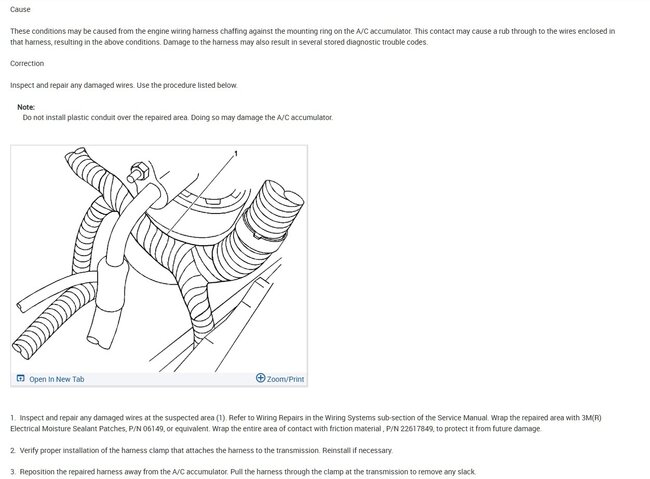 Cause

These conditions may be caused from the engine wiring harness chaffing against the mounting ring on the A/C accumulator. This contact may cause a rub through to the wires enclosed in that harness, resulting in the above conditions. Damage to the harness may also result in several stored diagnostic trouble codes.

Correction

Inspect and repair any damaged wires. Use the procedure listed below.

Note:
Do not install plastic conduit over the repaired area. Doing so may damage the A/C accumulator.

1

Open In New Tab

Zoom/Print

1. Inspect and repair any damaged wires at the suspected area (1). Refer to Wiring Repairs in the Wiring Systems sub-section of the Service Manual. Wrap the repaired area with 3M(R) Electrical Moisture Sealant Patches, P/N 06149, or equivalent. Wrap the entire area of contact with friction material , P/N 22617849, to protect it from future damage.

2. Verify proper installation of the harness clamp that attaches the harness to the transmission. Reinstall if necessary.

3. Reposition the repaired harness away from the A/C accumulator. Pull the harness through the clamp at the transmission to remove any slack.