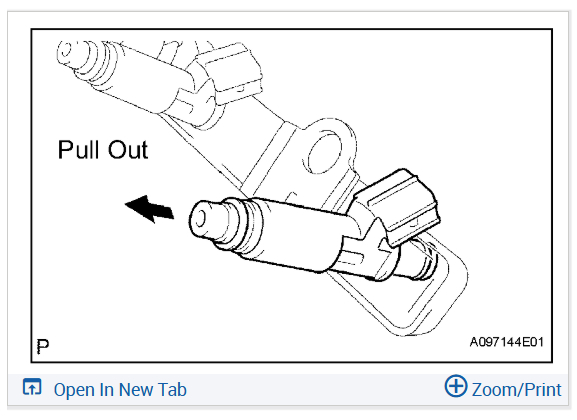 Pull Out

P

A097144E01

Open In New Tab

Zoom/Print