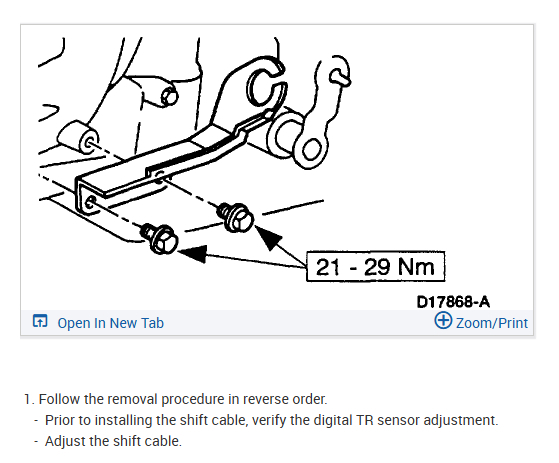 21 - 29 Nm

D17868-A

Open In New Tab

Zoom/Print

1. Follow the removal procedure in reverse order.
- Prior to installing the shift cable, verify the digital TR sensor adjustment.
- Adjust the shift cable.