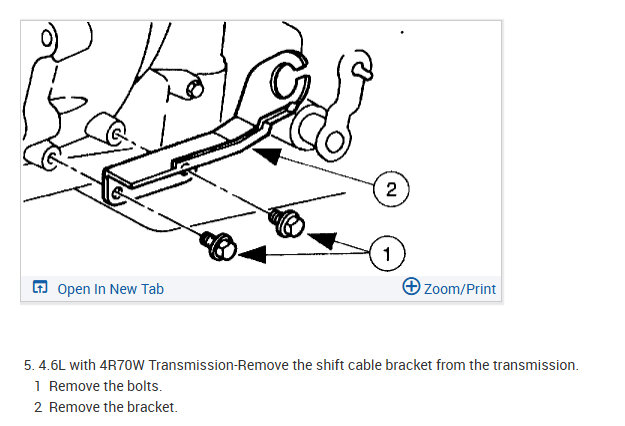 2

1

Open In New Tab

Zoom/Print

5. 4.6L with 4R70W Transmission-Remove the shift cable bracket from the transmission.

1 Remove the bolts.

2 Remove the bracket.