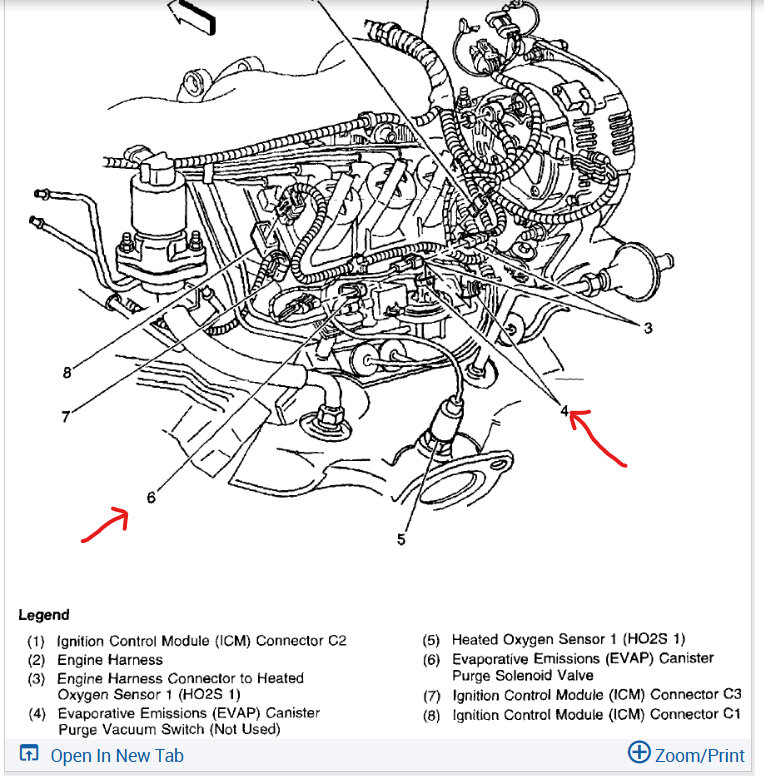 3

8

7

4

6

5

Legend

(1) Ignition Control Module (ICM) Connector C2
(2) Engine Harness
(3) Engine Harness Connector to Heated Oxygen Sensor 1 (HO2S 1)
(4) Evaporative Emissions (EVAP) Canister Purge Vacuum Switch (Not Used)

(5) Heated Oxygen Sensor 1 (HO2S 1)
(6) Evaporative Emissions (EVAP) Canister Purge Solenoid Valve
(7) Ignition Control Module (ICM) Connector C3
(8) Ignition Control Module (ICM) Connector C1

Open In New Tab

Zoom/Print