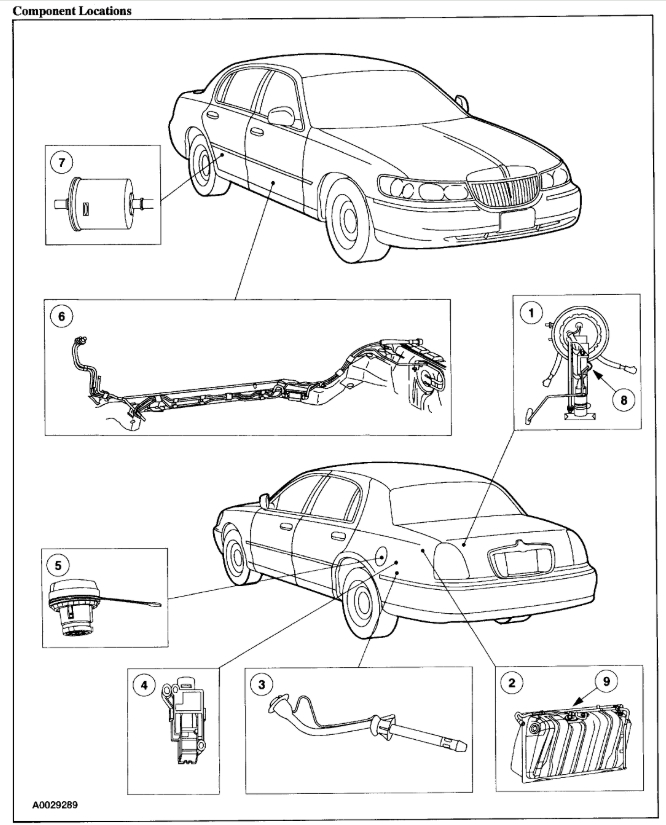 Component Locations

7

6

1

8

5

4

3

2

9

A0029289