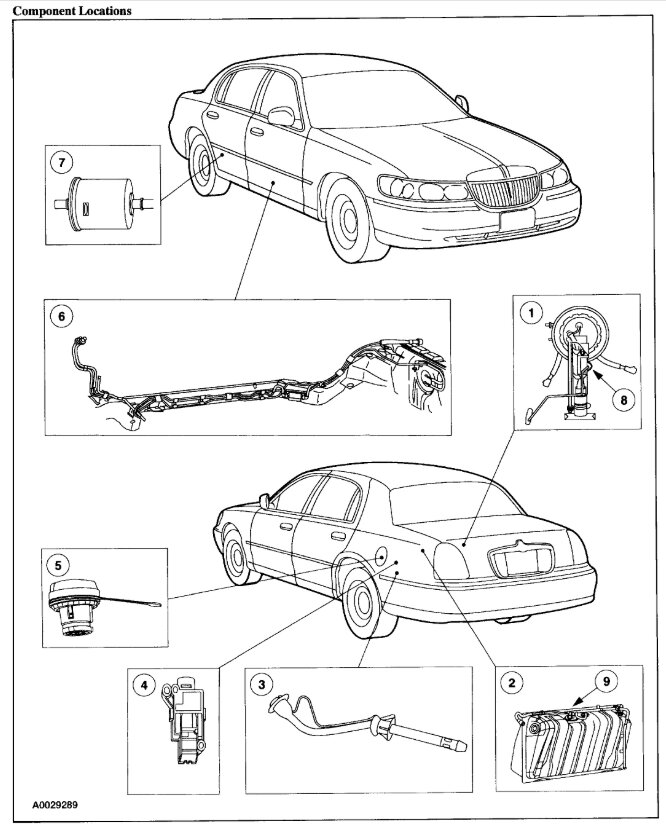 Component Locations

7

6

1

8

5

4

3

2

9

A0029289