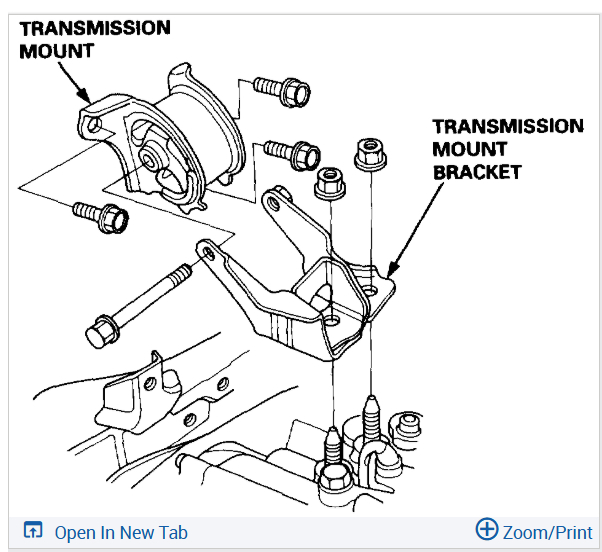 TRANSMISSION MOUNT

TRANSMISSION MOUNT BRACKET

Open In New Tab

Zoom/Print