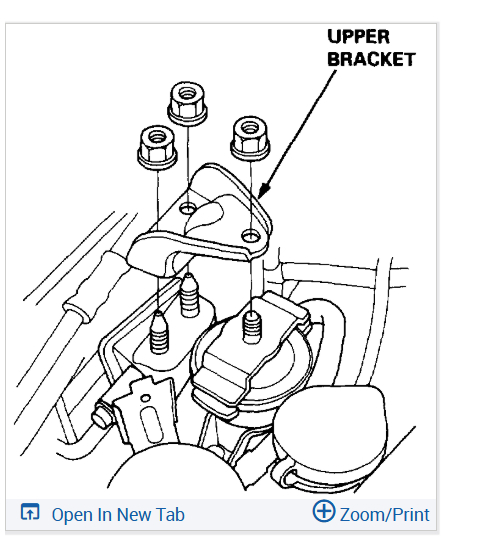 UPPER BRACKET

Open In New Tab

Zoom/Print