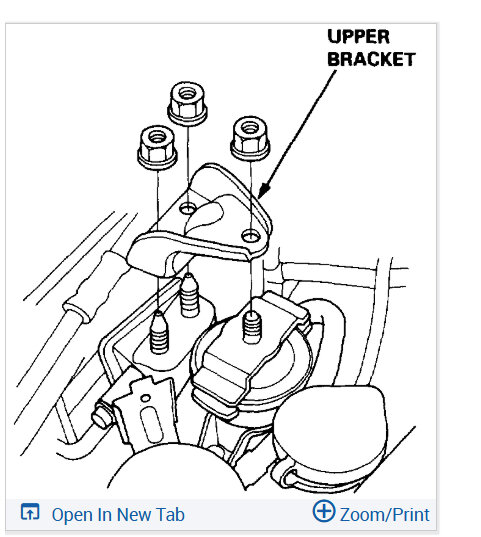 UPPER BRACKET

Open In New Tab

Zoom/Print