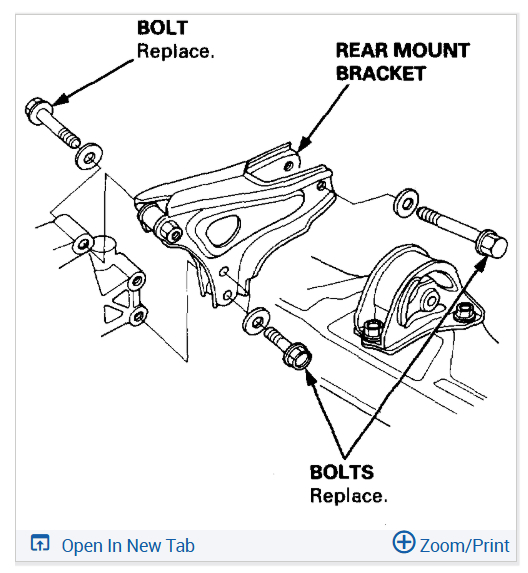 BOLT
Replace.

REAR MOUNT
BRACKET

BOLTS
Replace.

Open In New Tab

Zoom/Print