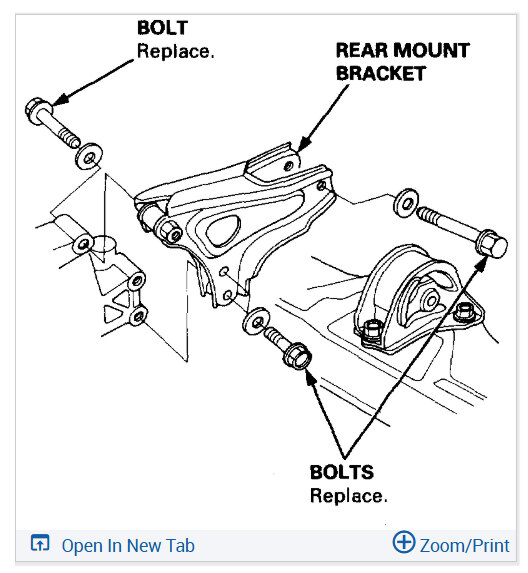 BOLT
Replace.

REAR MOUNT BRACKET

BOLTS
Replace.

Open In New Tab

Zoom/Print