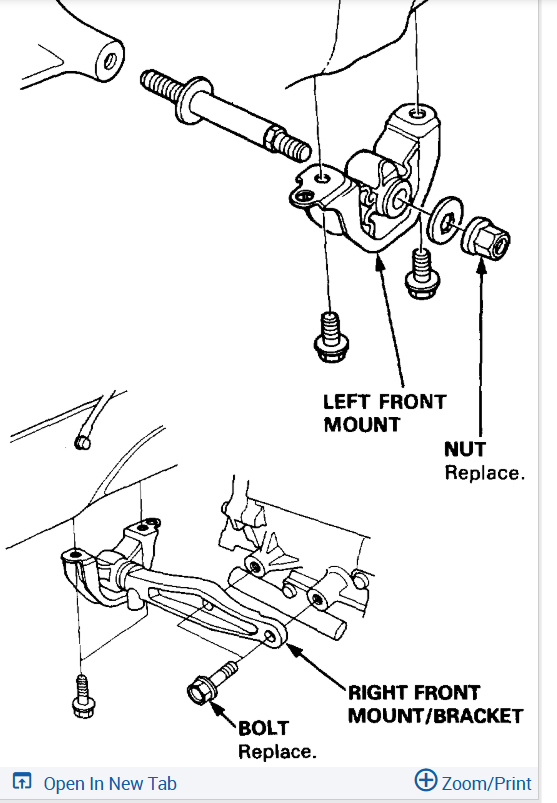 LEFT FRONT MOUNT

NUT
Replace.

RIGHT FRONT MOUNT/BRACKET

BOLT
Replace.

Open In New Tab

Zoom/Print