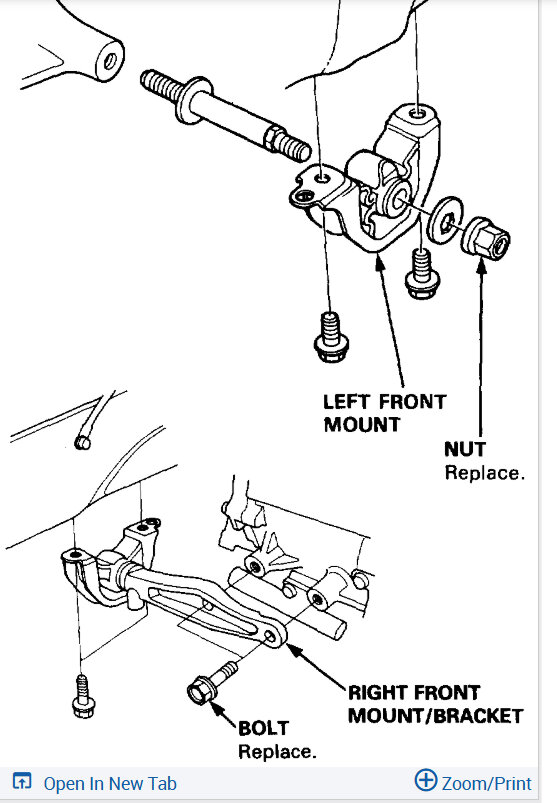 LEFT FRONT MOUNT

NUT
Replace.

RIGHT FRONT MOUNT/BRACKET

BOLT
Replace.

Open In New Tab

Zoom/Print