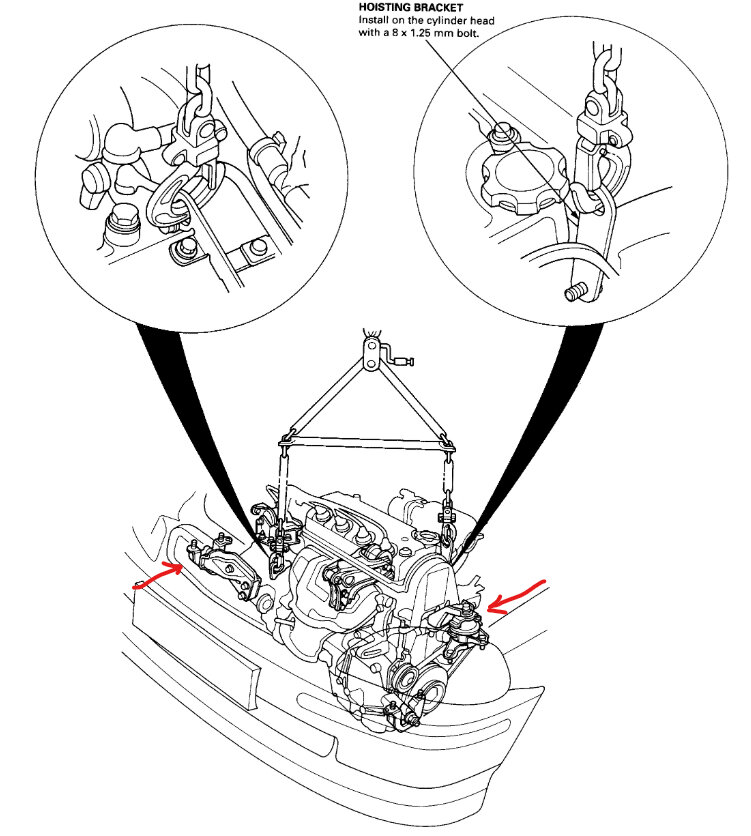 HOISTING BRACKET
Install on the cylinder head with a 8 x 1.25 mm bolt.