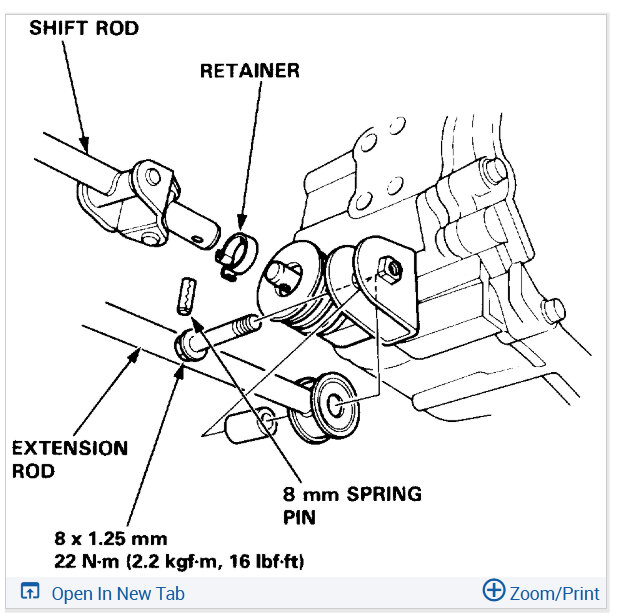 SHIFT ROD

RETAINER

EXTENSION ROD

8 mm SPRING PIN

8 x 1.25 mm
22 N·m (2.2 kgf·m, 16 lbf·ft)

Open In New Tab

Zoom/Print