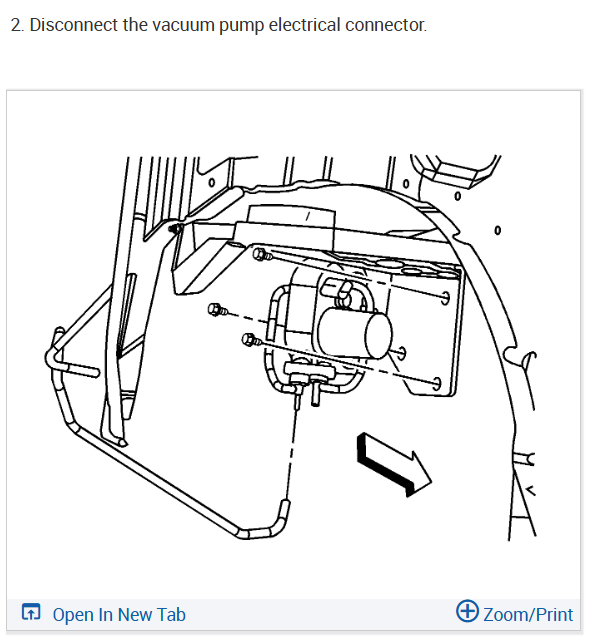 2. Disconnect the vacuum pump electrical connector.

Open In New Tab

Zoom/Print