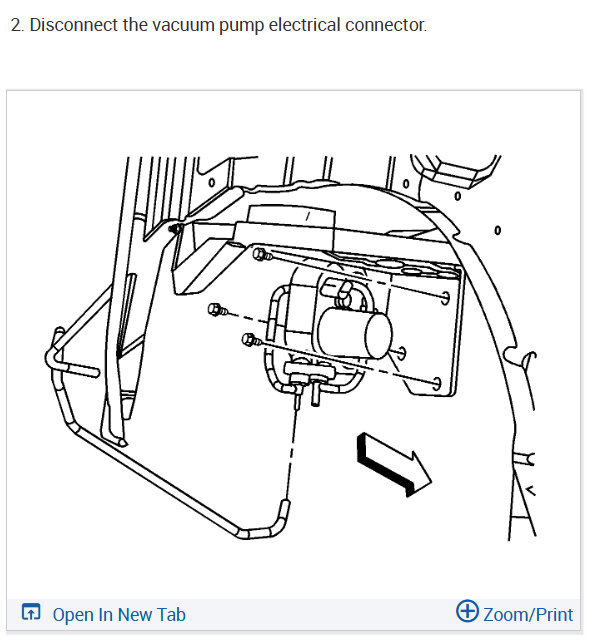 2. Disconnect the vacuum pump electrical connector.

Open In New Tab

Zoom/Print