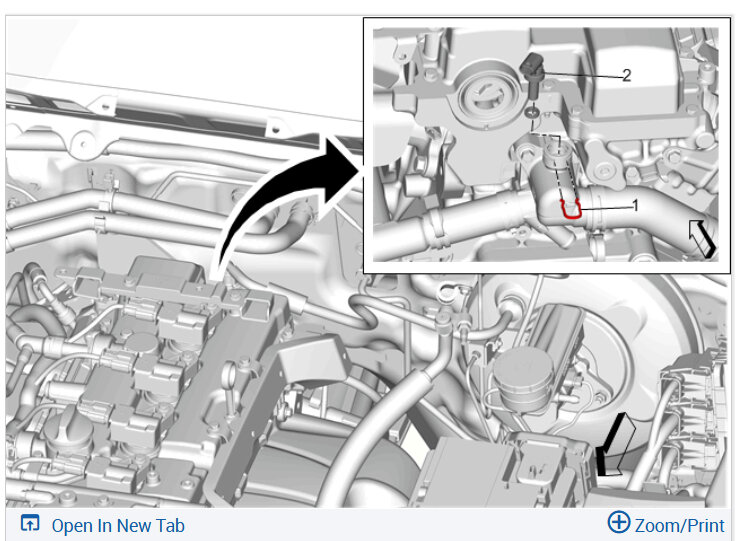 2

1

Open In New Tab

Zoom/Print