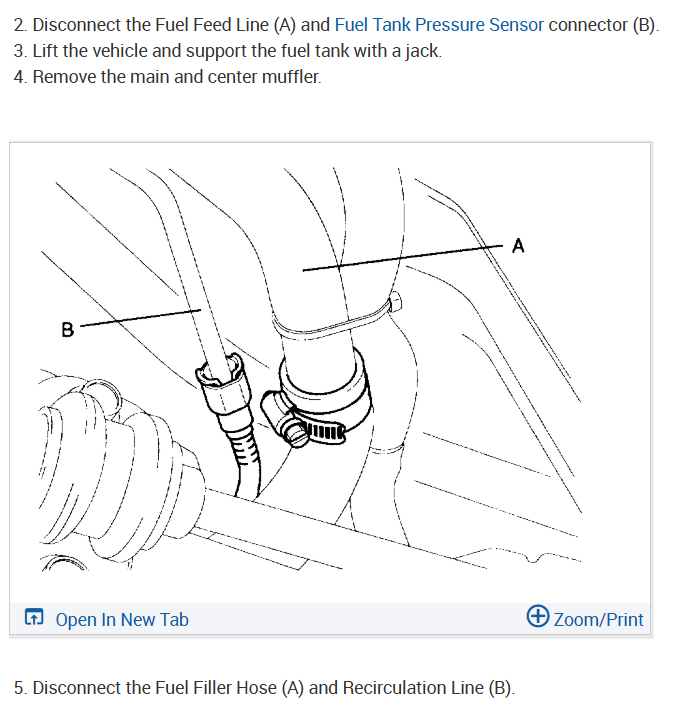 2. Disconnect the Fuel Feed Line (A) and Fuel Tank Pressure Sensor connector (B).
3. Lift the vehicle and support the fuel tank with a jack.
4. Remove the main and center muffler.

A

B

Open In New Tab

Zoom/Print

5. Disconnect the Fuel Filler Hose (A) and Recirculation Line (B).