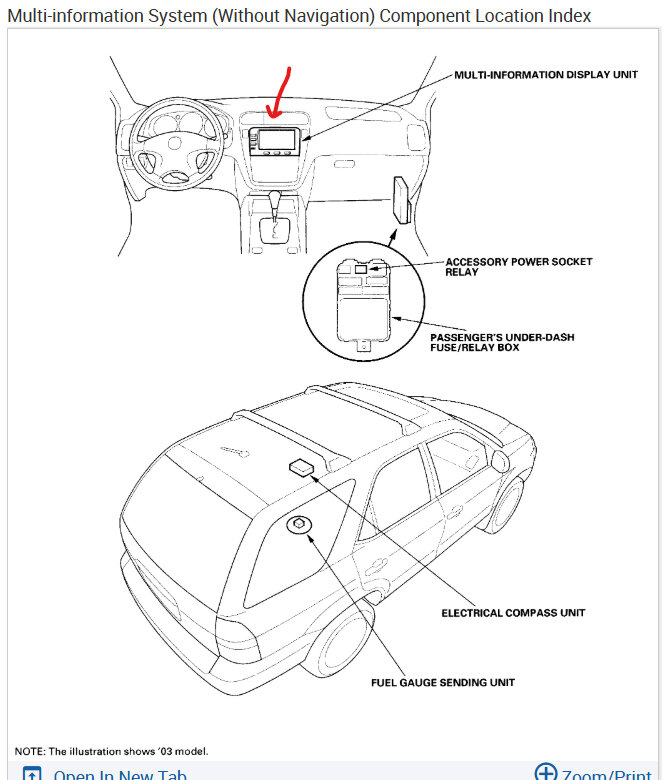 Multi-information System (Without Navigation) Component Location Index

MULTI-INFORMATION DISPLAY UNIT

ACCESSORY POWER SOCKET RELAY

PASSENGER'S UNDER-DASH FUSE/RELAY BOX

ELECTRICAL COMPASS UNIT

FUEL GAUGE SENDING UNIT

NOTE: The illustration shows '03 model.

Open In New Tab

Zoom/Print