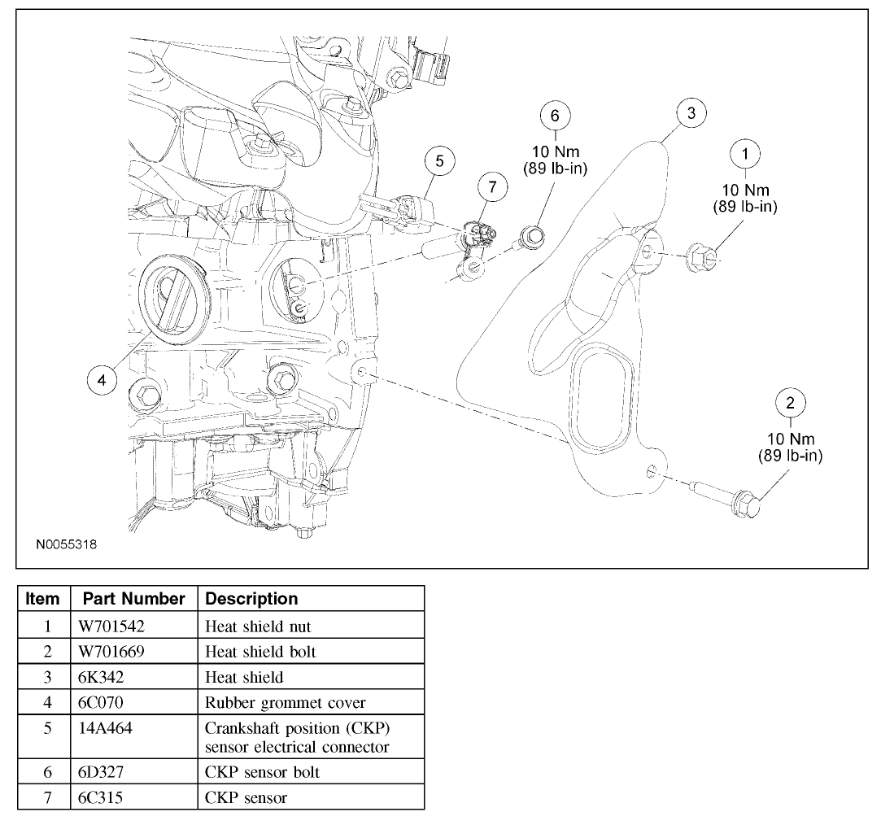 6
10 Nm
(89 lb-in)

3

1
10 Nm
(89 lb-in)

5

7

4

2
10 Nm
(89 lb-in)

N0055318

| Item | Part Number | Description |
|---|---|---|
| 1 | W701542 | Heat shield nut |
| 2 | W701669 | Heat shield bolt |
| 3 | 6K342 | Heat shield |
| 4 | 6C070 | Rubber grommet cover |
| 5 | 14A464 | Crankshaft position (CKP) sensor electrical connector |
| 6 | 6D327 | CKP sensor bolt |
| 7 | 6C315 | CKP sensor |