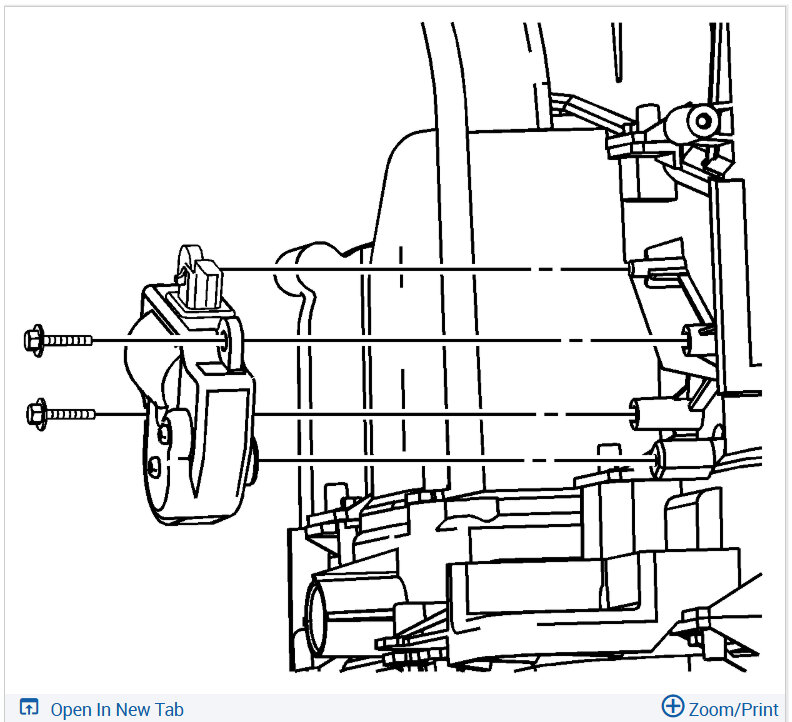 Open In New Tab
Zoom/Print