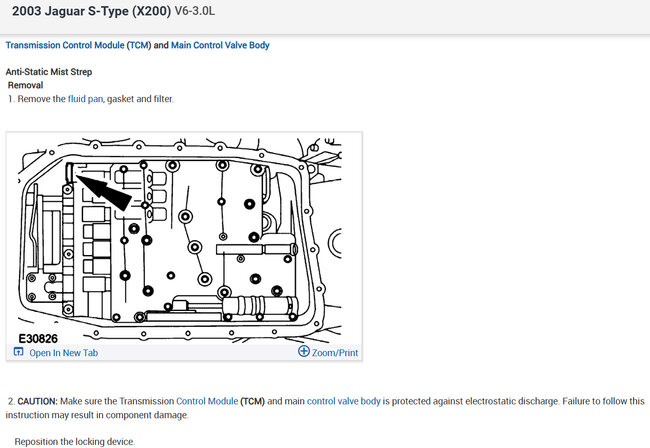 2003 Jaguar S-Type (X200) V6-3.0L

Transmission Control Module (TCM) and Main Control Valve Body

Anti-Static Mist Strep
Removal
1. Remove the fluid pan, gasket and filter.

E30826

Open In New Tab

Zoom/Print

2. CAUTION: Make sure the Transmission Control Module (TCM) and main control valve body is protected against electrostatic discharge. Failure to follow this instruction may result in component damage.

Reposition the locking device.