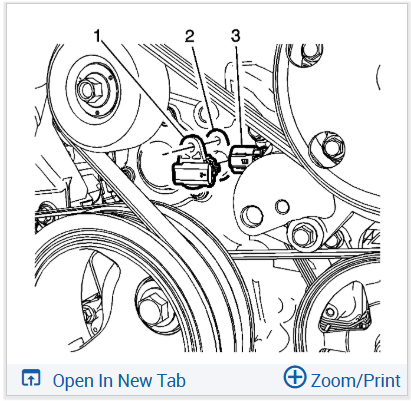 1
2
3

Open In New Tab
Zoom/Print