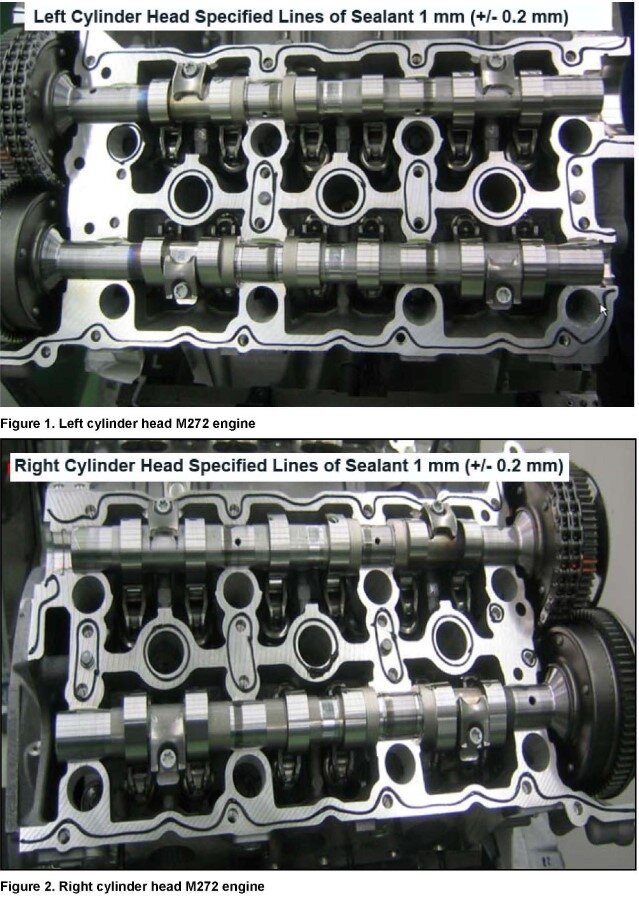 Left Cylinder Head Specified Lines of Sealant 1 mm (+/- 0.2 mm)

Figure 1. Left cylinder head M272 engine

Right Cylinder Head Specified Lines of Sealant 1 mm (+/- 0.2 mm)

Figure 2. Right cylinder head M272 engine