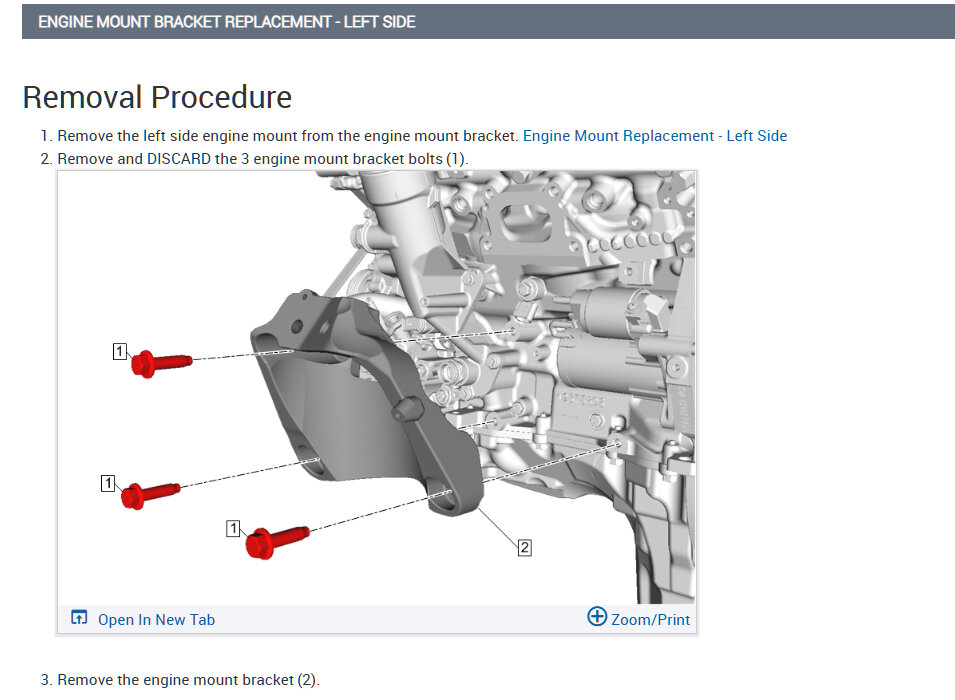 ENGINE MOUNT BRACKET REPLACEMENT - LEFT SIDE

Removal Procedure

1. Remove the left side engine mount from the engine mount bracket. Engine Mount Replacement - Left Side
2. Remove and DISCARD the 3 engine mount bracket bolts (1).

1
1
1
2

Open In New Tab
Zoom/Print

3. Remove the engine mount bracket (2).