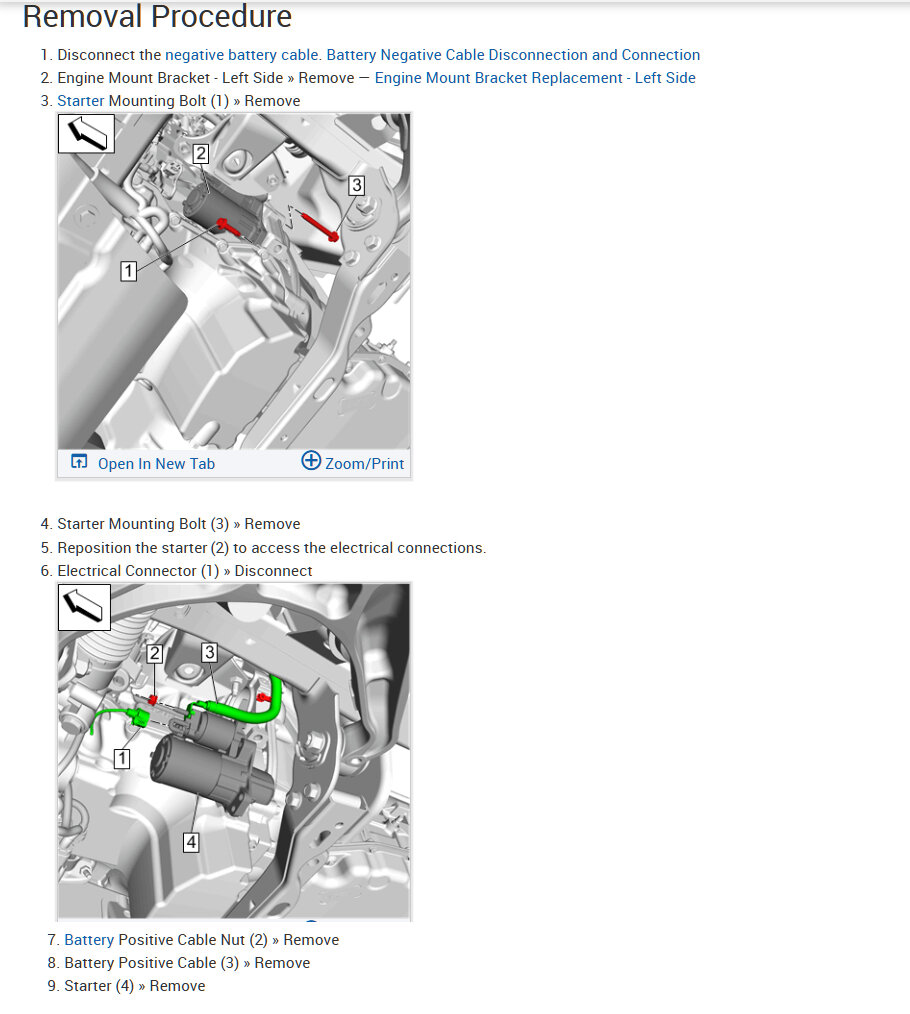 Removal Procedure

1. Disconnect the negative battery cable. Battery Negative Cable Disconnection and Connection
2. Engine Mount Bracket - Left Side » Remove — Engine Mount Bracket Replacement - Left Side
3. Starter Mounting Bolt (1) » Remove

2
3
1

Open In New Tab
Zoom/Print

4. Starter Mounting Bolt (3) » Remove
5. Reposition the starter (2) to access the electrical connections.
6. Electrical Connector (1) » Disconnect

2
3
1
4

7. Battery Positive Cable Nut (2) » Remove
8. Battery Positive Cable (3) » Remove
9. Starter (4) » Remove