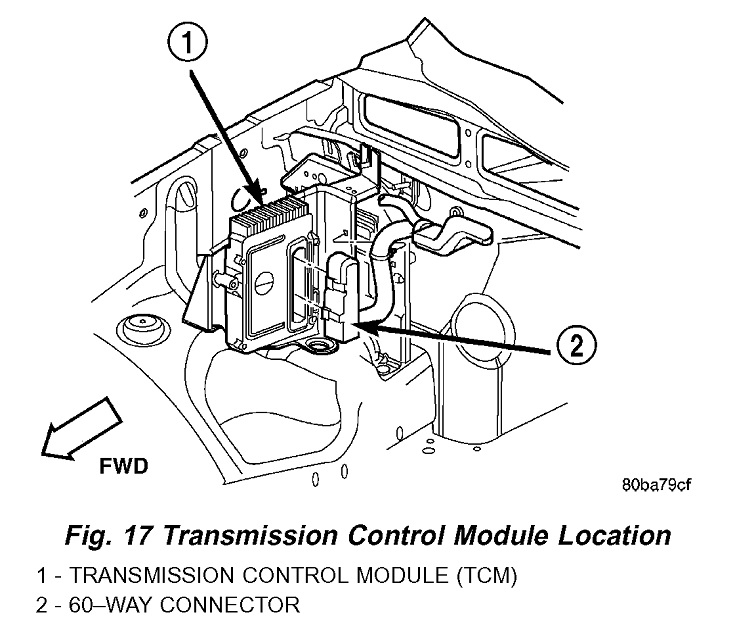 1

2

FWD

80ba79cf

Fig. 17 Transmission Control Module Location

1 - TRANSMISSION CONTROL MODULE (TCM)
2 - 60–WAY CONNECTOR