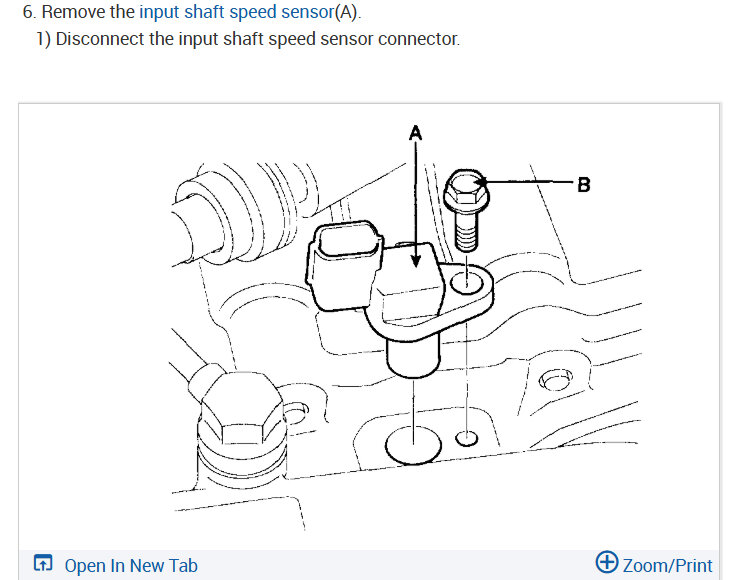 6. Remove the input shaft speed sensor(A).

1) Disconnect the input shaft speed sensor connector.

A

B

Open In New Tab

Zoom/Print