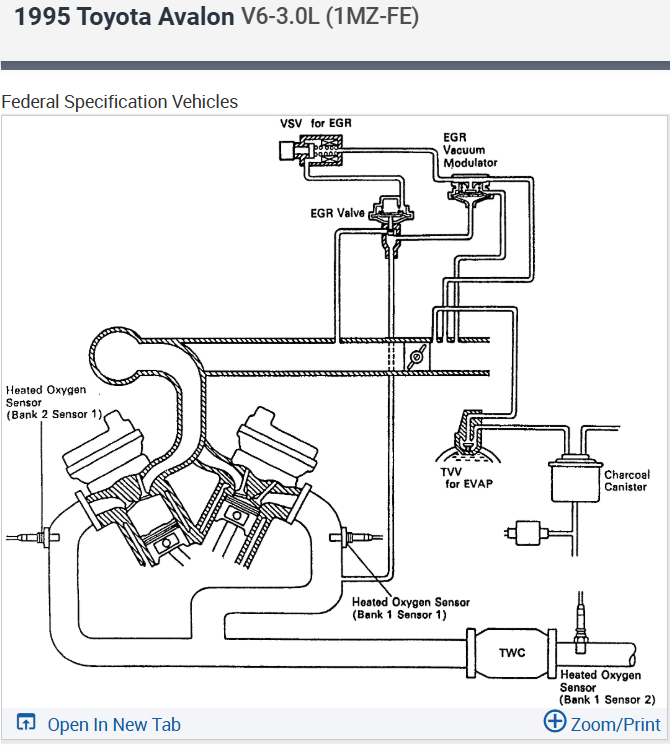 1995 Toyota Avalon V6-3.0L (1MZ-FE)

Federal Specification Vehicles

VSV for EGR

EGR Vacuum Modulator

EGR Valve

Heated Oxygen Sensor (Bank 2 Sensor 1)

TVV for EVAP

Charcoal Canister

Heated Oxygen Sensor (Bank 1 Sensor 1)

TWC

Heated Oxygen Sensor (Bank 1 Sensor 2)

Open In New Tab

Zoom/Print