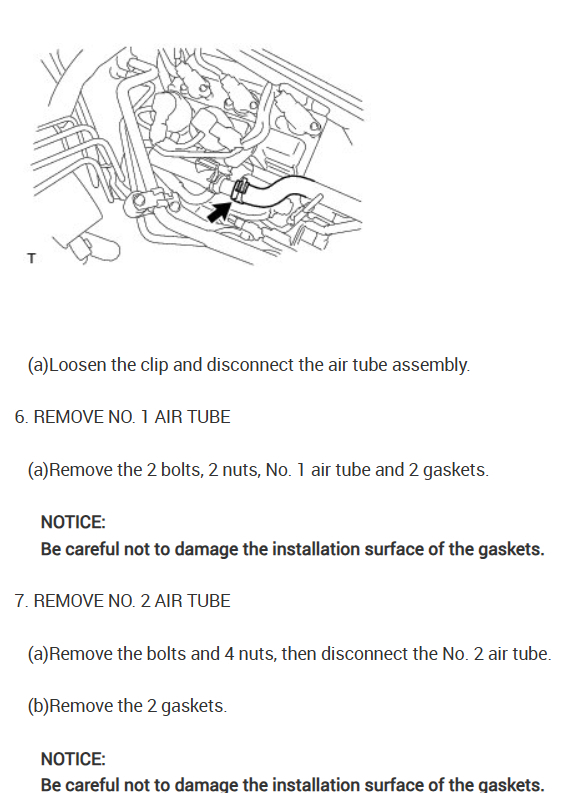 T

(a)Loosen the clip and disconnect the air tube assembly.

6. REMOVE NO. 1 AIR TUBE

(a)Remove the 2 bolts, 2 nuts, No. 1 air tube and 2 gaskets.

NOTICE:
Be careful not to damage the installation surface of the gaskets.

7. REMOVE NO. 2 AIR TUBE

(a)Remove the bolts and 4 nuts, then disconnect the No. 2 air tube.

(b)Remove the 2 gaskets.

NOTICE:
Be careful not to damage the installation surface of the gaskets.