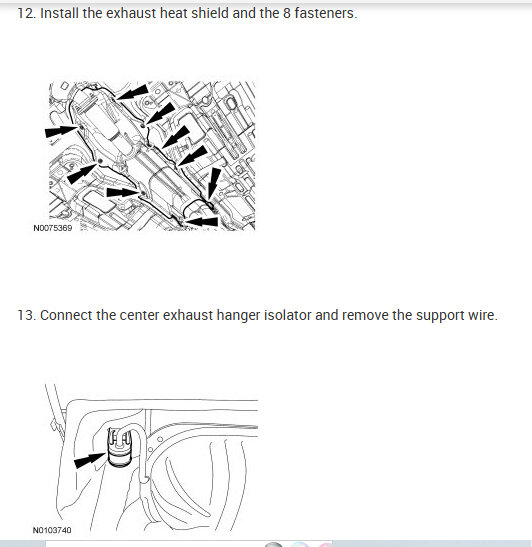 12. Install the exhaust heat shield and the 8 fasteners.

N0075369

13. Connect the center exhaust hanger isolator and remove the support wire.

N0103740