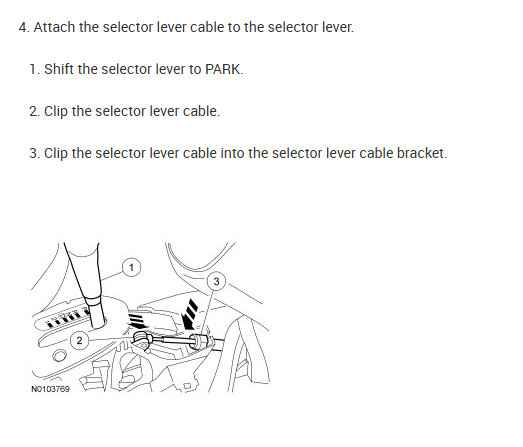 4. Attach the selector lever cable to the selector lever.

1. Shift the selector lever to PARK.

2. Clip the selector lever cable.

3. Clip the selector lever cable into the selector lever cable bracket.

1

3

2

N0103769