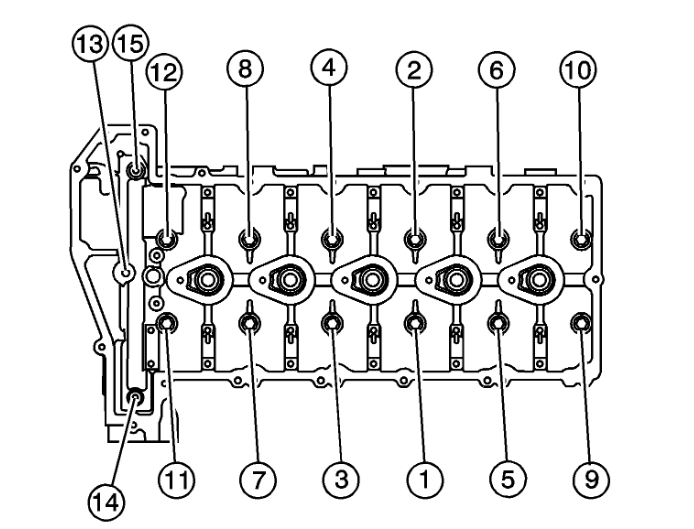 13
15
12
8
4
2
6
10
11
7
3
1
5
9
14