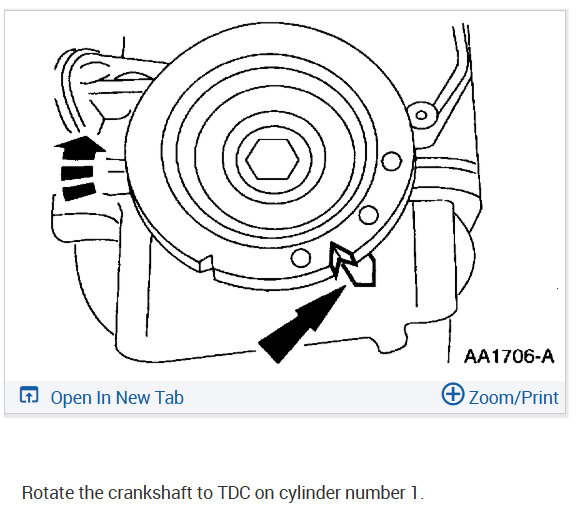 AA1706-A

Open In New Tab

Zoom/Print

Rotate the crankshaft to TDC on cylinder number 1.