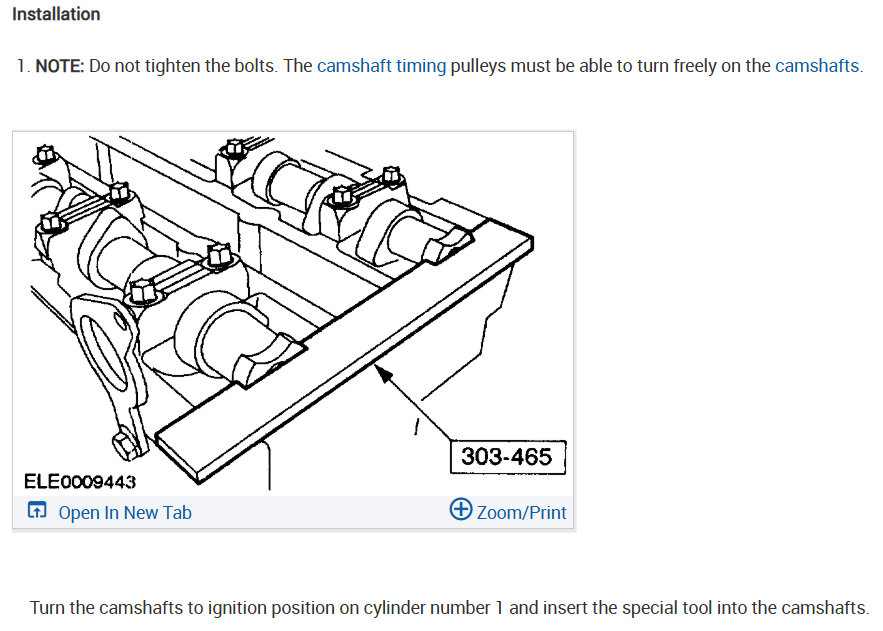 Installation

1. NOTE: Do not tighten the bolts. The camshaft timing pulleys must be able to turn freely on the camshafts.

303-465

ELE0009443

Open In New Tab

Zoom/Print

Turn the camshafts to ignition position on cylinder number 1 and insert the special tool into the camshafts.