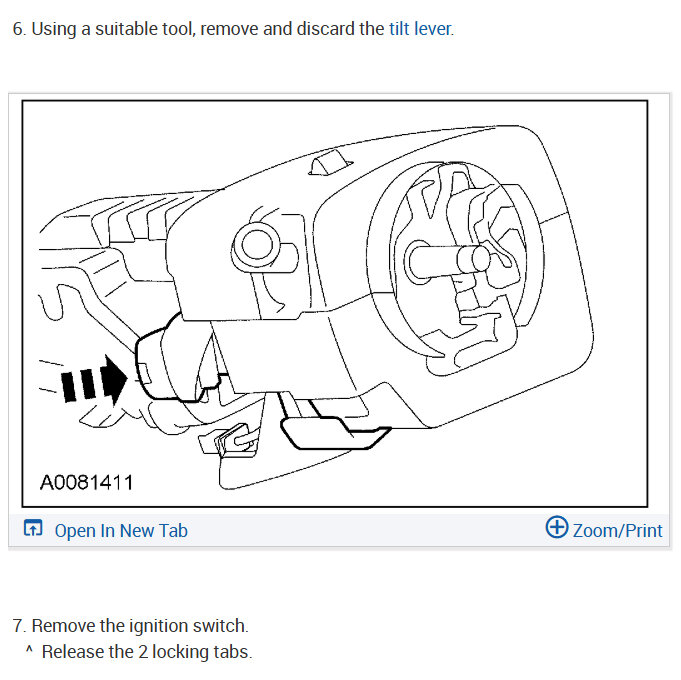 6. Using a suitable tool, remove and discard the tilt lever.

A0081411

Open In New Tab

Zoom/Print

7. Remove the ignition switch.

^ Release the 2 locking tabs.