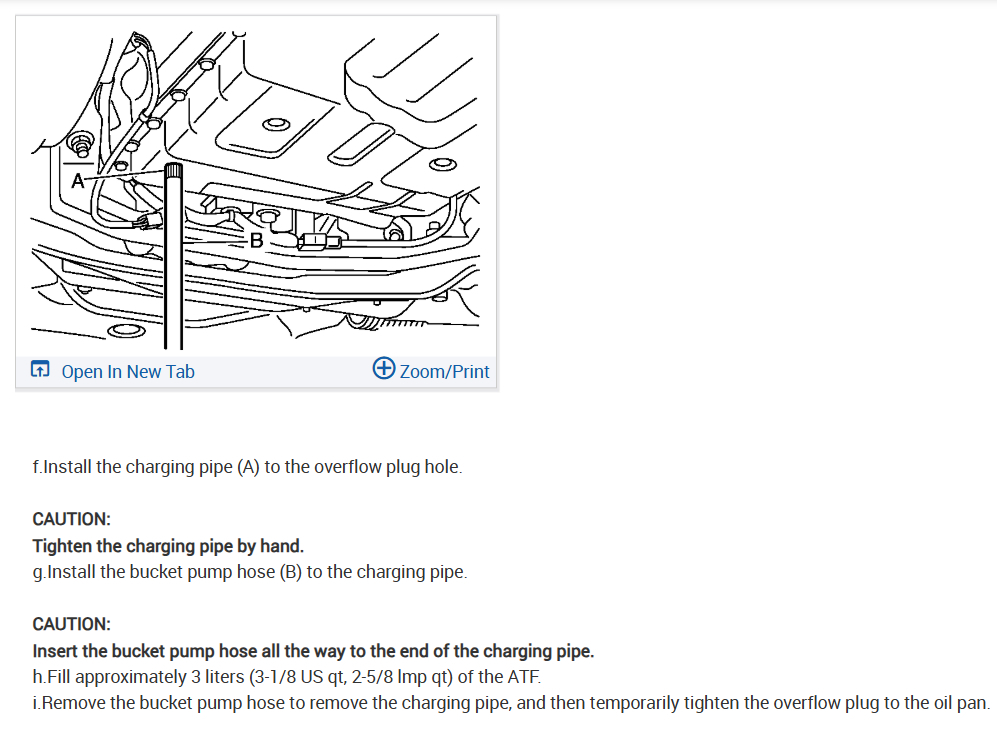 A
B

Open In New Tab

Zoom/Print

f.Install the charging pipe (A) to the overflow plug hole.

CAUTION:
Tighten the charging pipe by hand.
g.Install the bucket pump hose (B) to the charging pipe.

CAUTION:
Insert the bucket pump hose all the way to the end of the charging pipe.
h.Fill approximately 3 liters (3-1/8 US qt, 2-5/8 Imp qt) of the ATF.
i.Remove the bucket pump hose to remove the charging pipe, and then temporarily tighten the overflow plug to the oil pan.