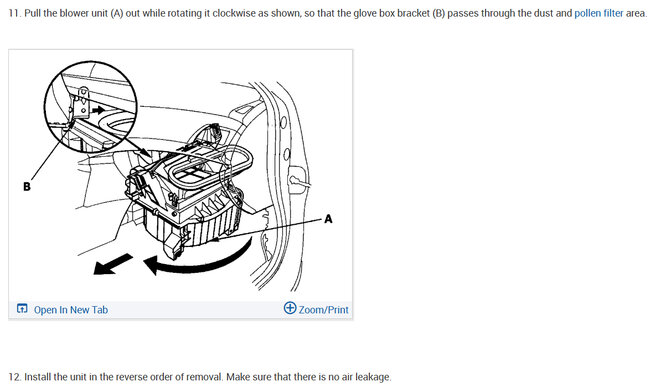 11. Pull the blower unit (A) out while rotating it clockwise as shown, so that the glove box bracket (B) passes through the dust and pollen filter area.

B

A

Open In New Tab

Zoom/Print

12. Install the unit in the reverse order of removal. Make sure that there is no air leakage.